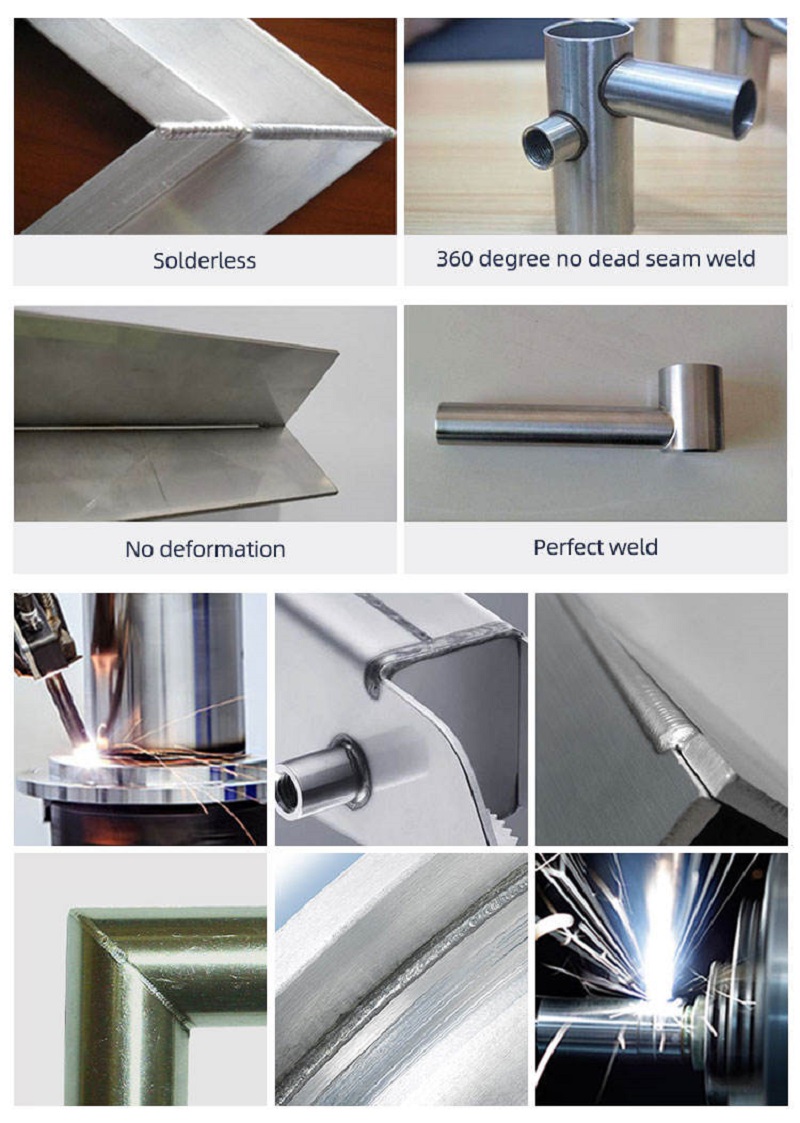 Solderless

360 degree no dead seam weld

No deformation

Perfect weld